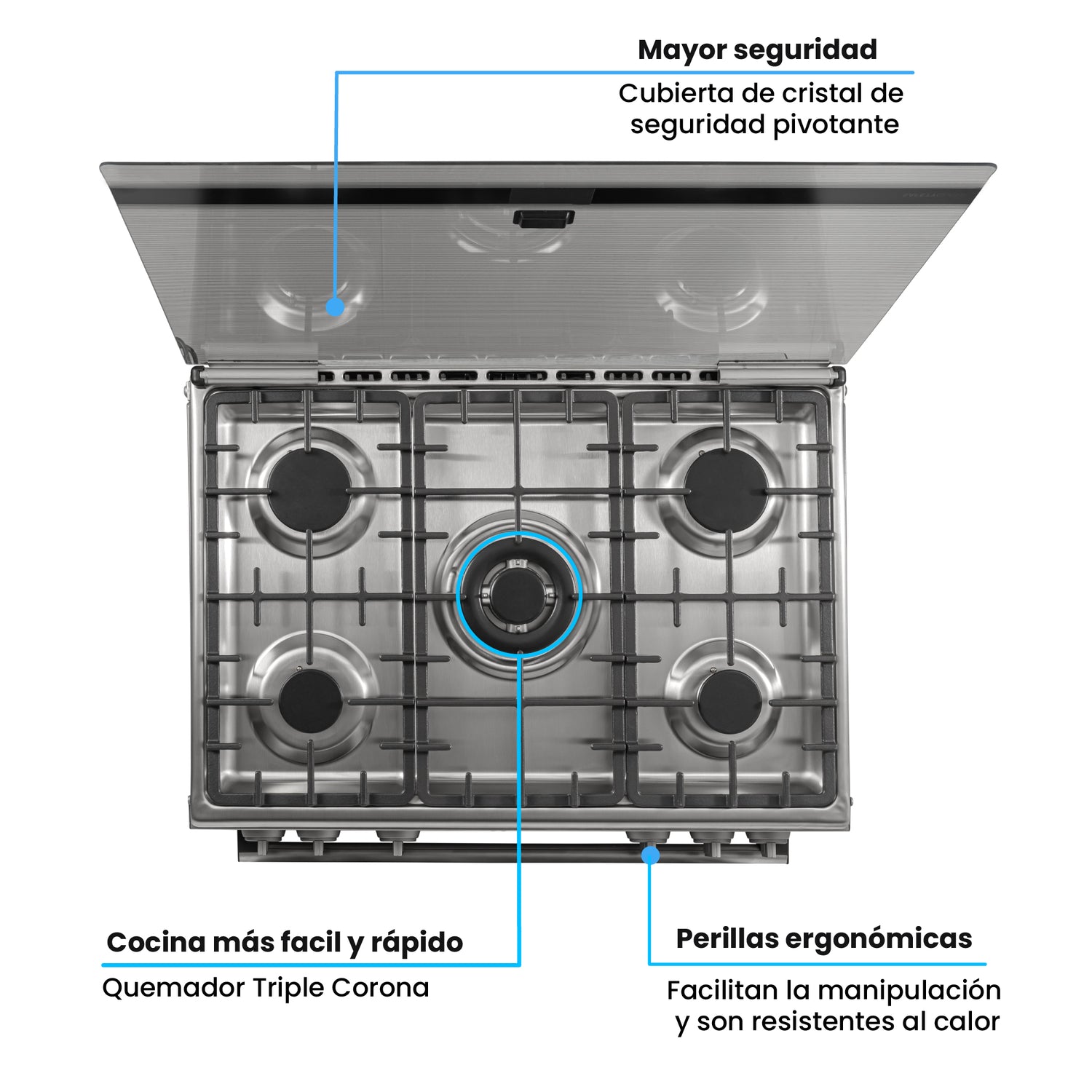 Mayor seguridad

Cubierta de cristal de seguridad pivotante

Cocina más facil y rápido

Quemador Triple Corona

Perillas ergonómicas

Facilitan la manipulación y son resistentes al calor