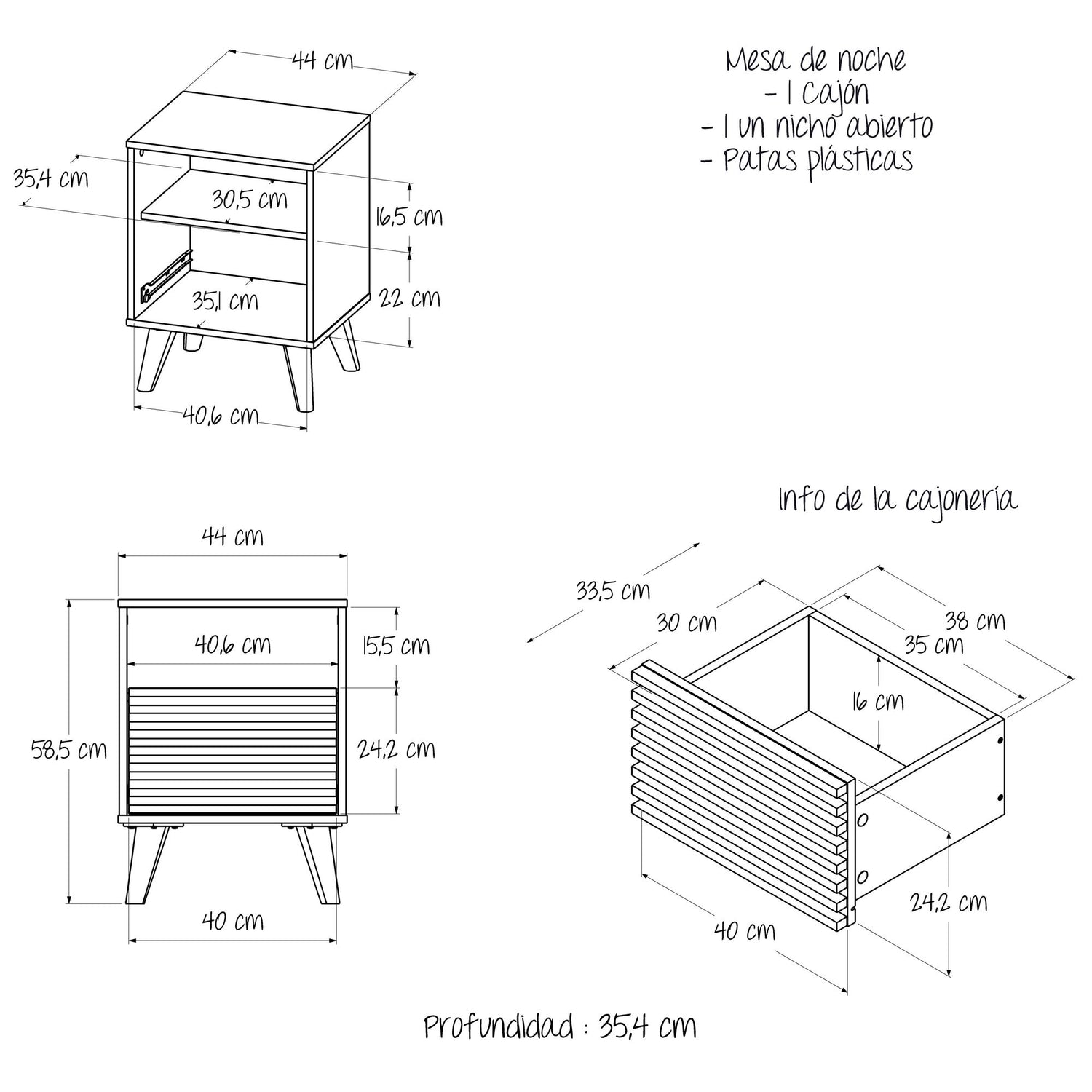 44 cm

35,4 cm

30,5 cm

16,5 cm

35,1 cm

22 cm

40,6 cm

Mesa de noche
- 1 Cajón
- 1 un nicho abierto
- Patas plásticas

Info de la cajonería

44 cm

40,6 cm

15,5 cm

58,5 cm

24,2 cm

40 cm

33,5 cm

30 cm

38 cm

35 cm

16 cm

24,2 cm

40 cm

Profundidad : 35,4 cm