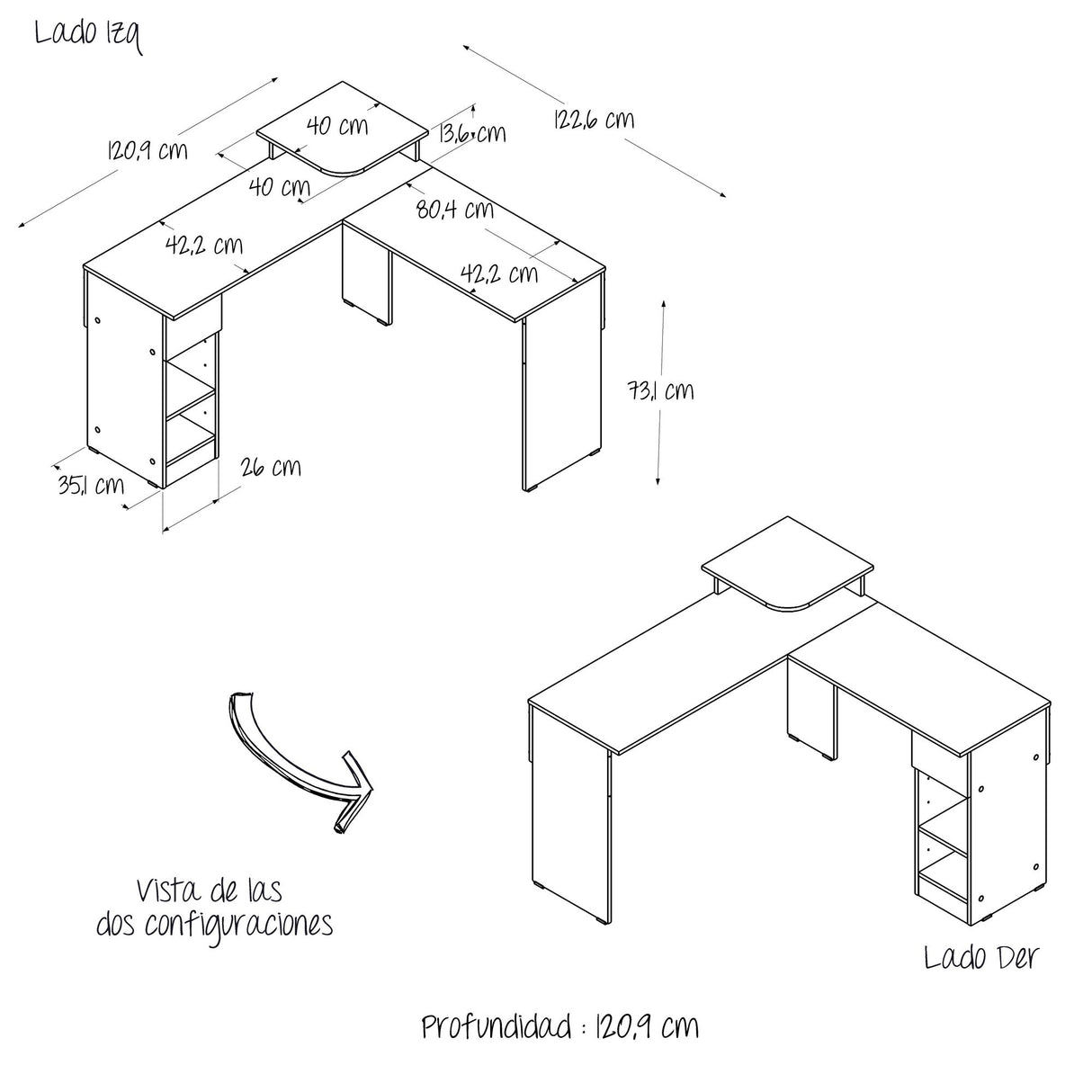 Lado Izq

120,9 cm

40 cm

13,6 cm

122,6 cm

40 cm

80,4 cm

42,2 cm

42,2 cm

73,1 cm

35,1 cm

26 cm

Vista de las dos configuraciones

Lado Der

Profundidad : 120,9 cm