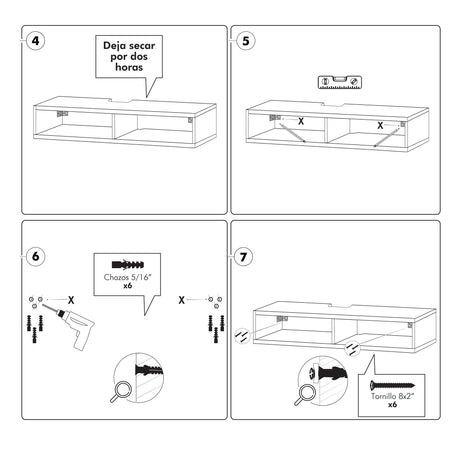 4

Deja secar por dos horas

5

X

X

6

Chazos 5/16"
x6

X

X

7

Tornillo 8x2"
x6