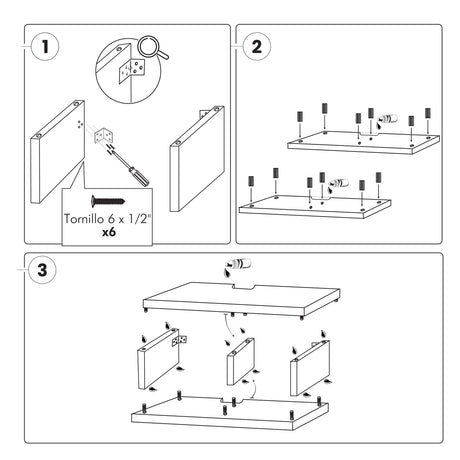 1

Tornillo 6 x 1/2"
x6

2

3