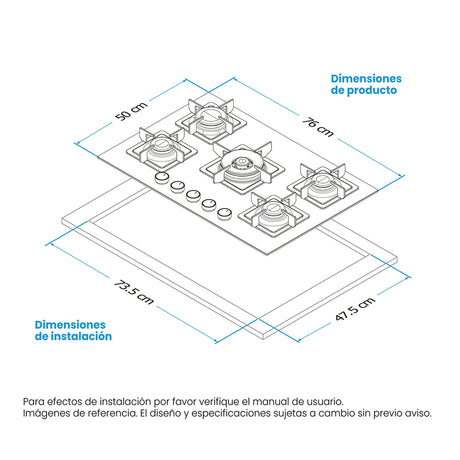 Dimensiones de producto

50 cm

76 cm

73.5 cm

47.5 cm

Dimensiones de instalación

Para efectos de instalación por favor verifique el manual de usuario.
Imágenes de referencia. El diseño y especificaciones sujetas a cambio sin previo aviso.