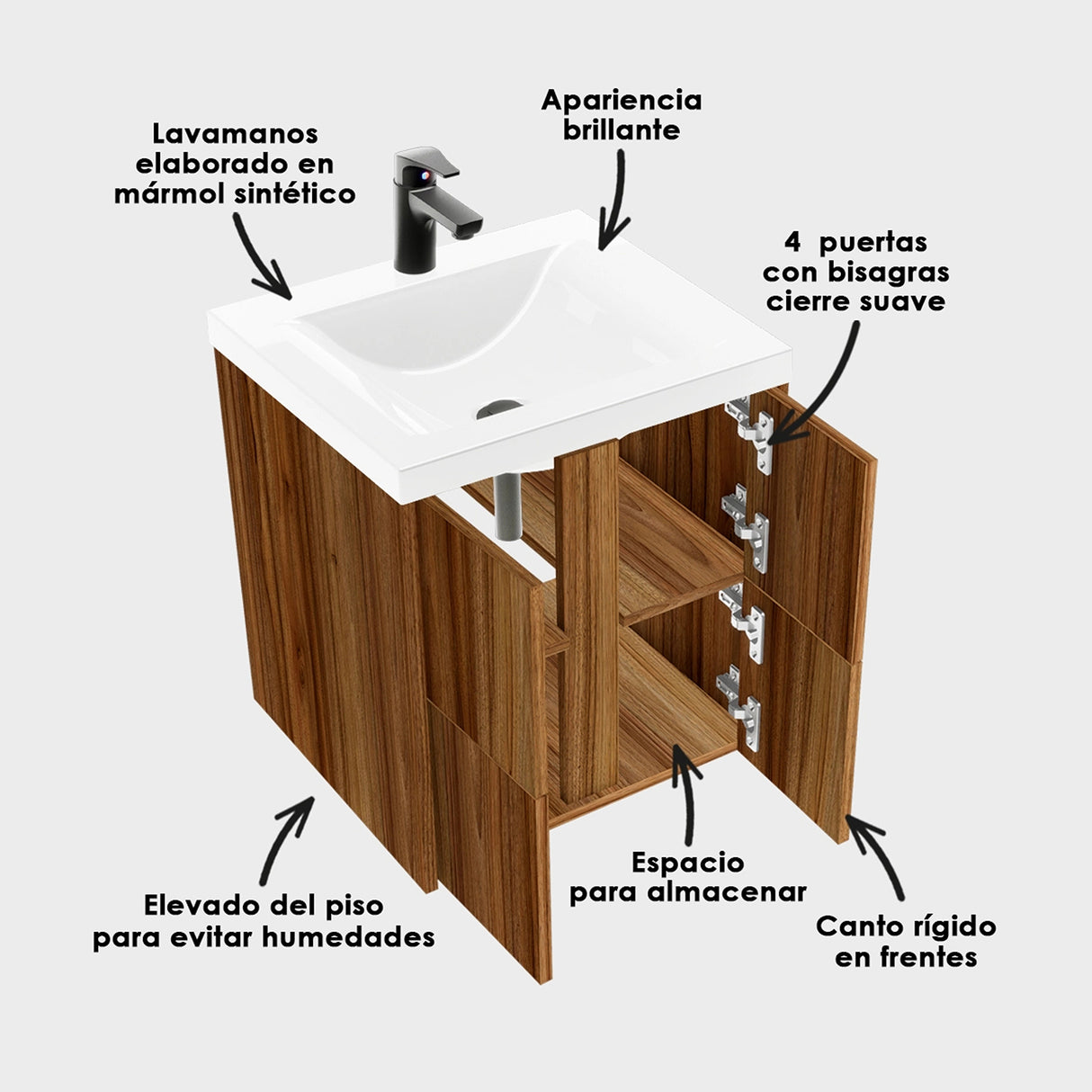 Lavamanos elaborado en mármol sintético

Apariencia brillante

4 puertas con bisagras cierre suave

Elevado del piso para evitar humedades

Espacio para almacenar

Canto rígido en frentes