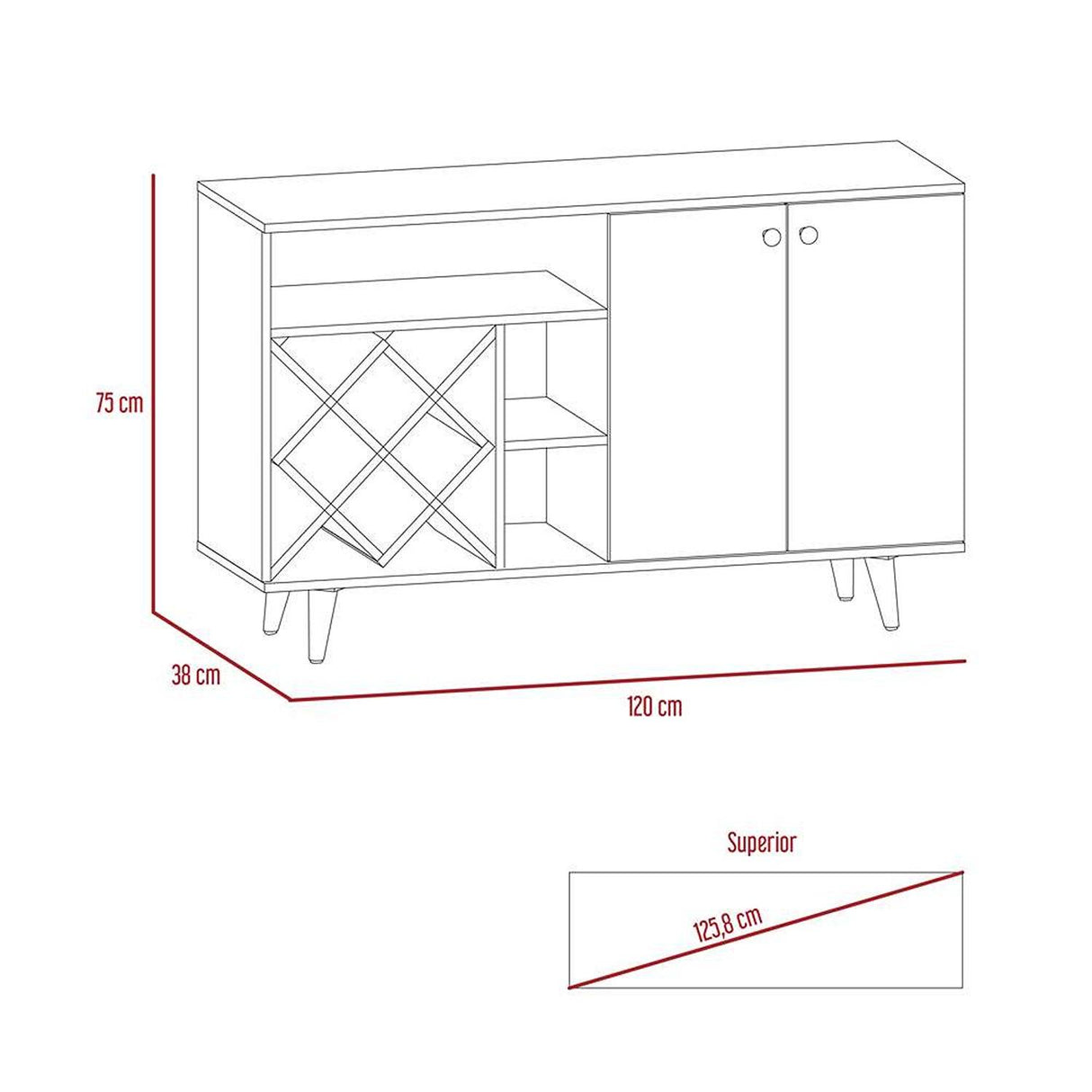 75 cm

38 cm

120 cm

Superior

125,8 cm