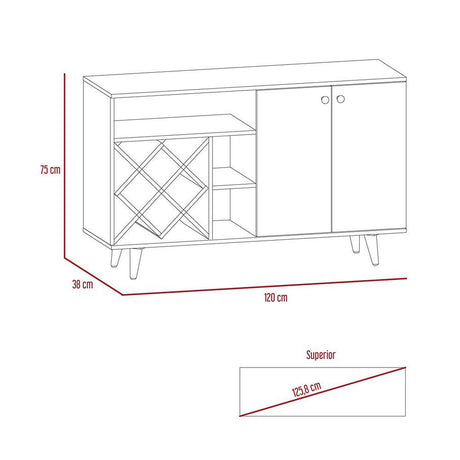 75 cm

38 cm

120 cm

Superior

125,8 cm