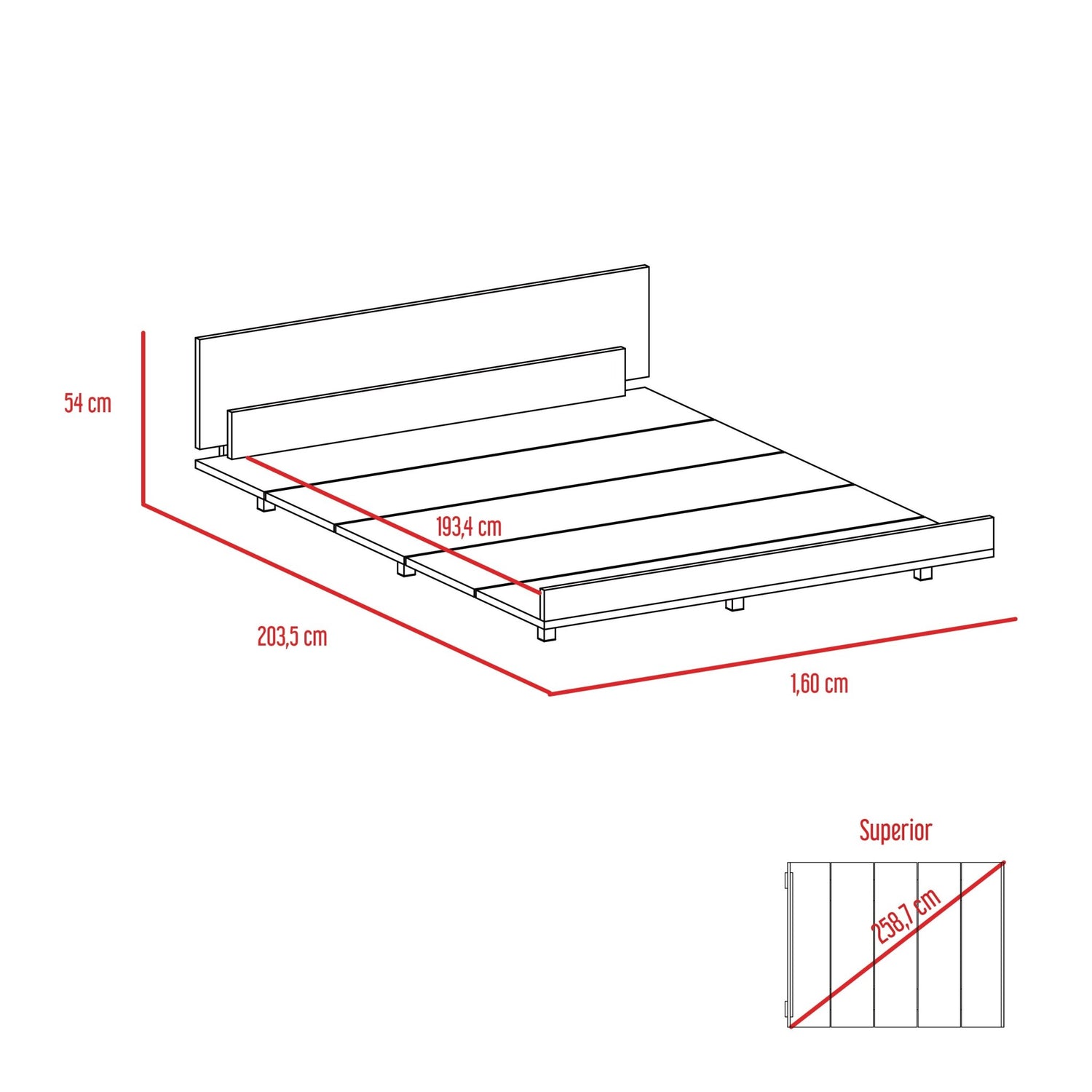 54 cm

193,4 cm

203,5 cm

1,60 cm

Superior

258,7 cm