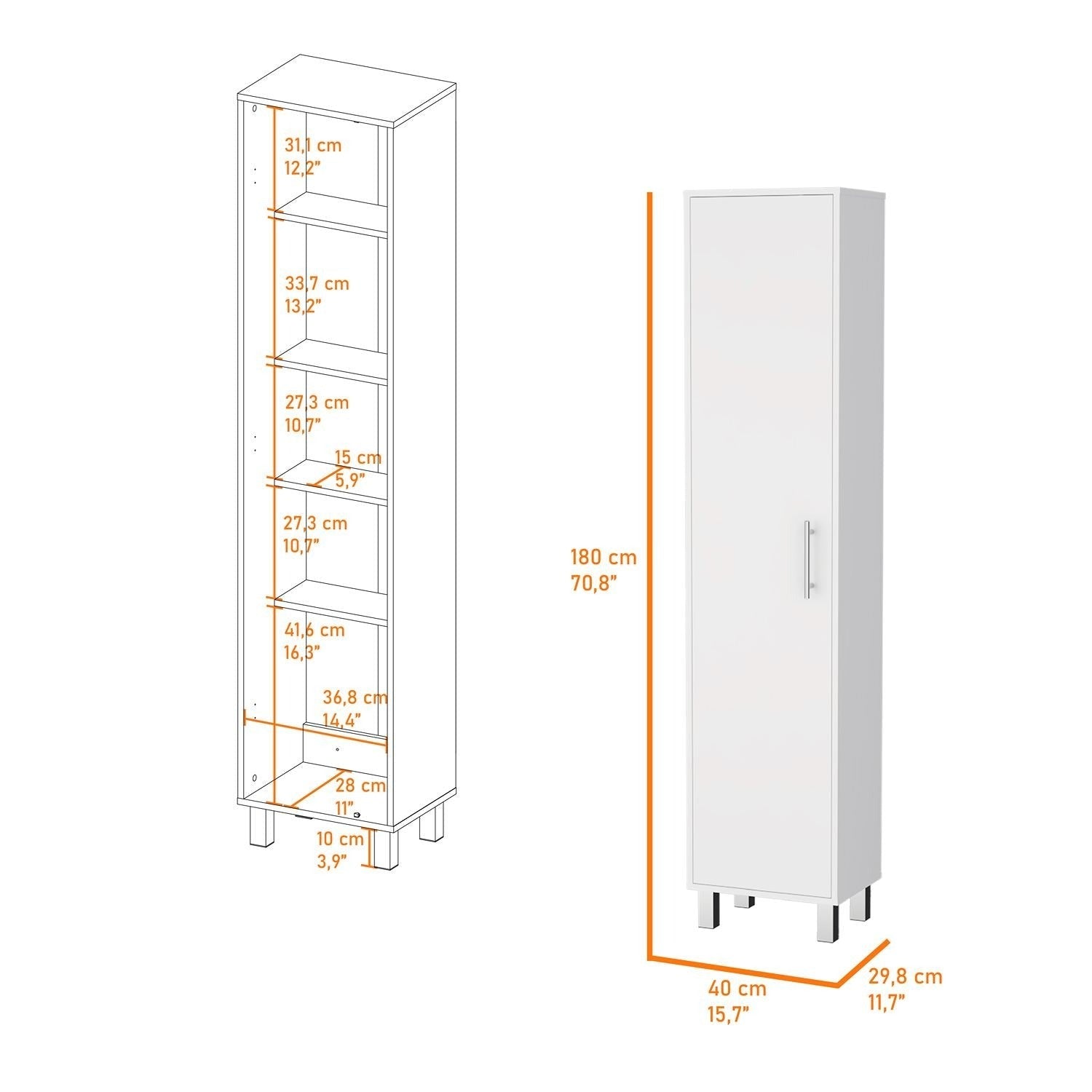 31,1 cm
12,2”

33,7 cm
13,2”

27,3 cm
10,7”

15 cm
5,9”

27,3 cm
10,7”

41,6 cm
16,3”

36,8 cm
14,4”

28 cm
11”

10 cm
3,9”

180 cm
70,8”

40 cm
15,7”

29,8 cm
11,7”