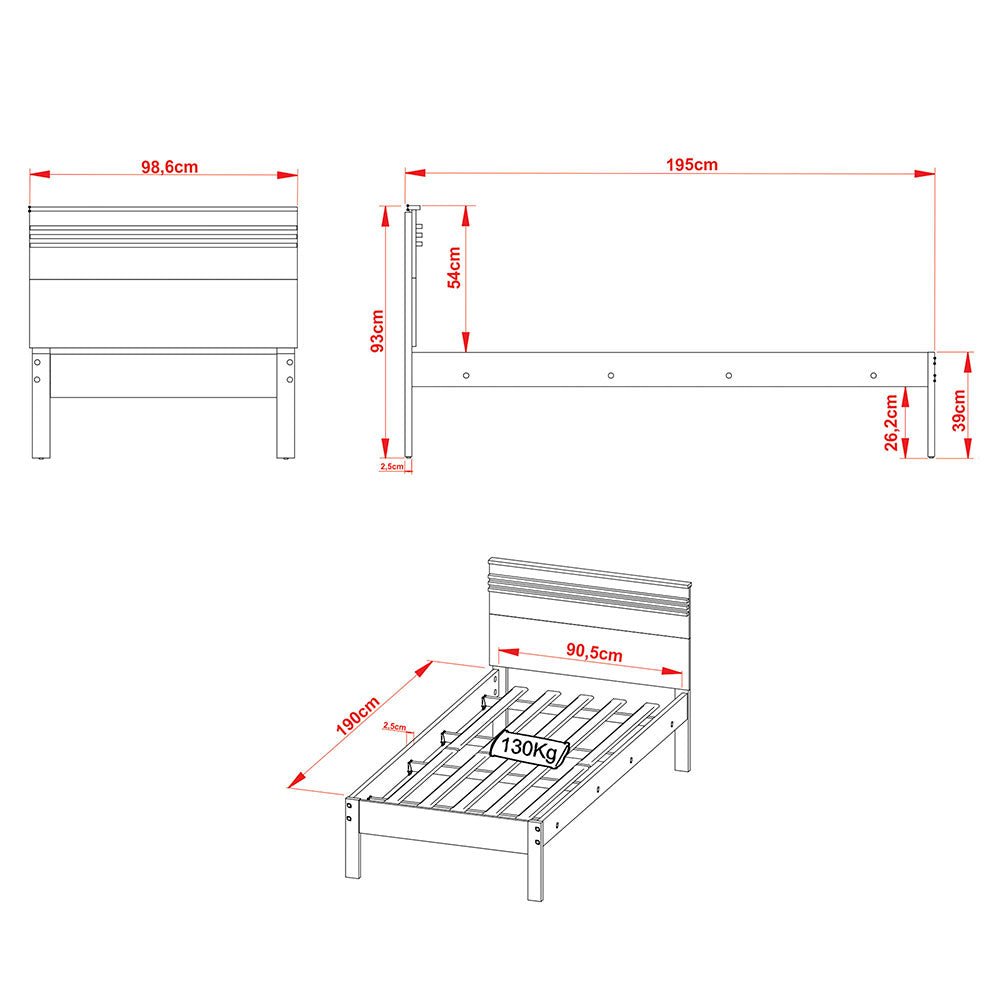 98,6cm

195cm

93cm

54cm

2,5cm

26,2cm

39cm

90,5cm

190cm

2,5cm

130Kg