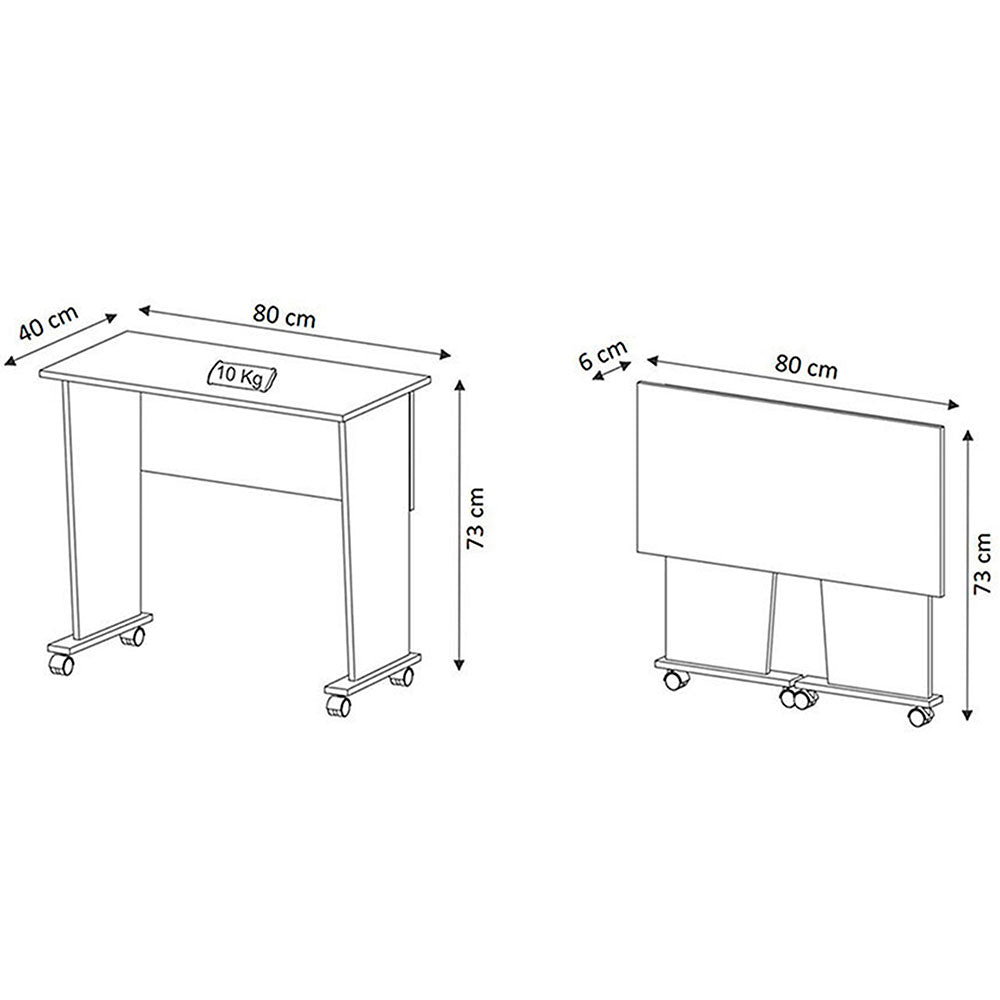 40 cm
80 cm
10 Kg
73 cm

6 cm
80 cm
73 cm