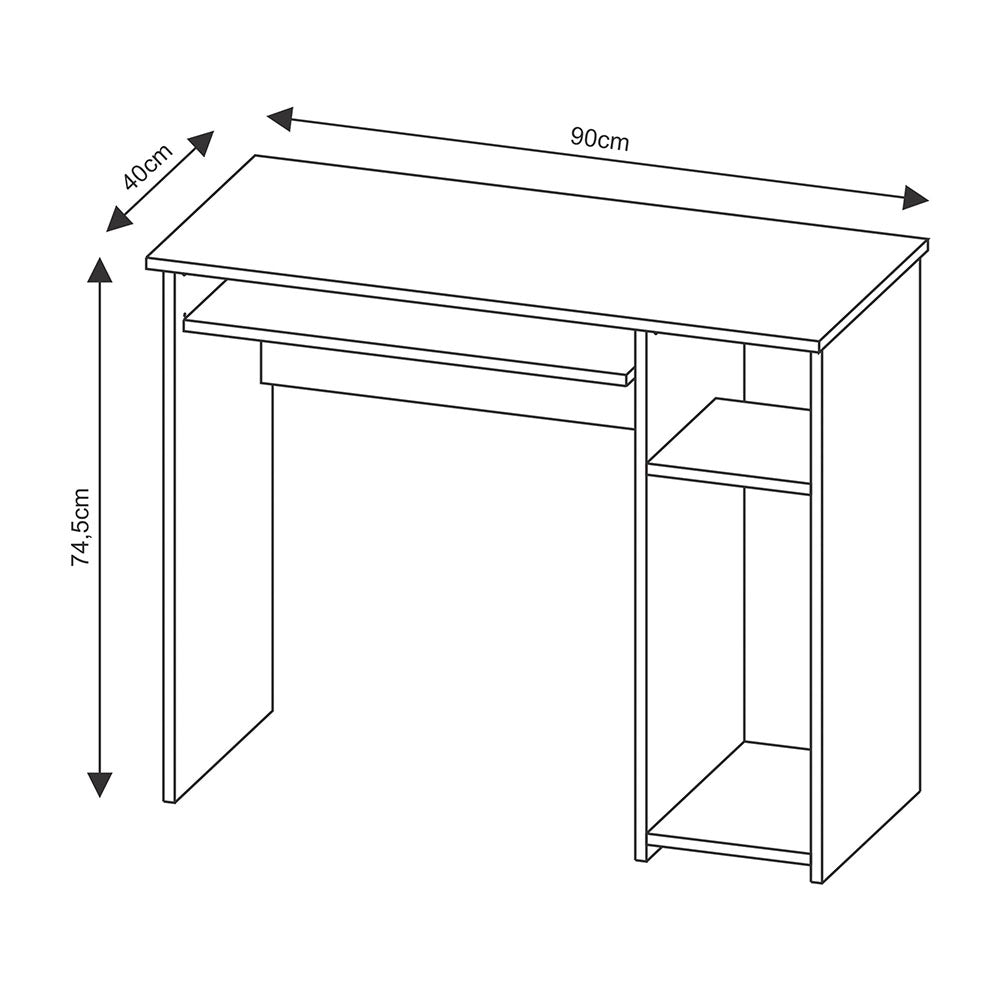 40cm

90cm

74,5cm