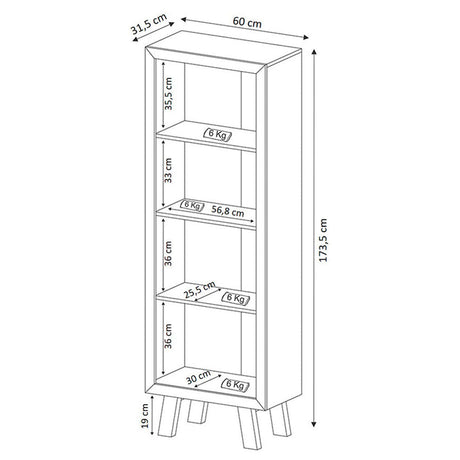 31,5 cm
60 cm
35,5 cm
6 Kg
33 cm
6 Kg
56,8 cm
173,5 cm
36 cm
25,5 cm
6 Kg
36 cm
30 cm
6 Kg
19 cm