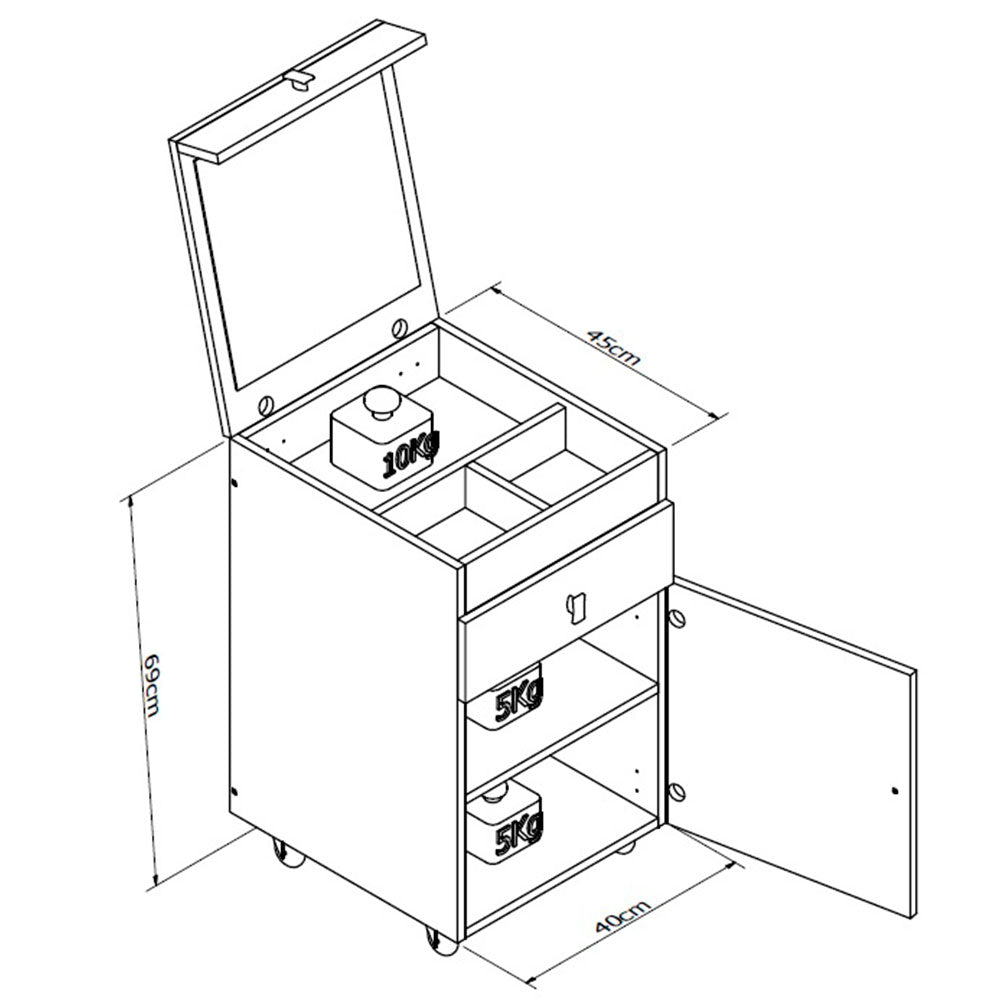 45cm
10Kg
69cm
5Kg
5Kg
40cm