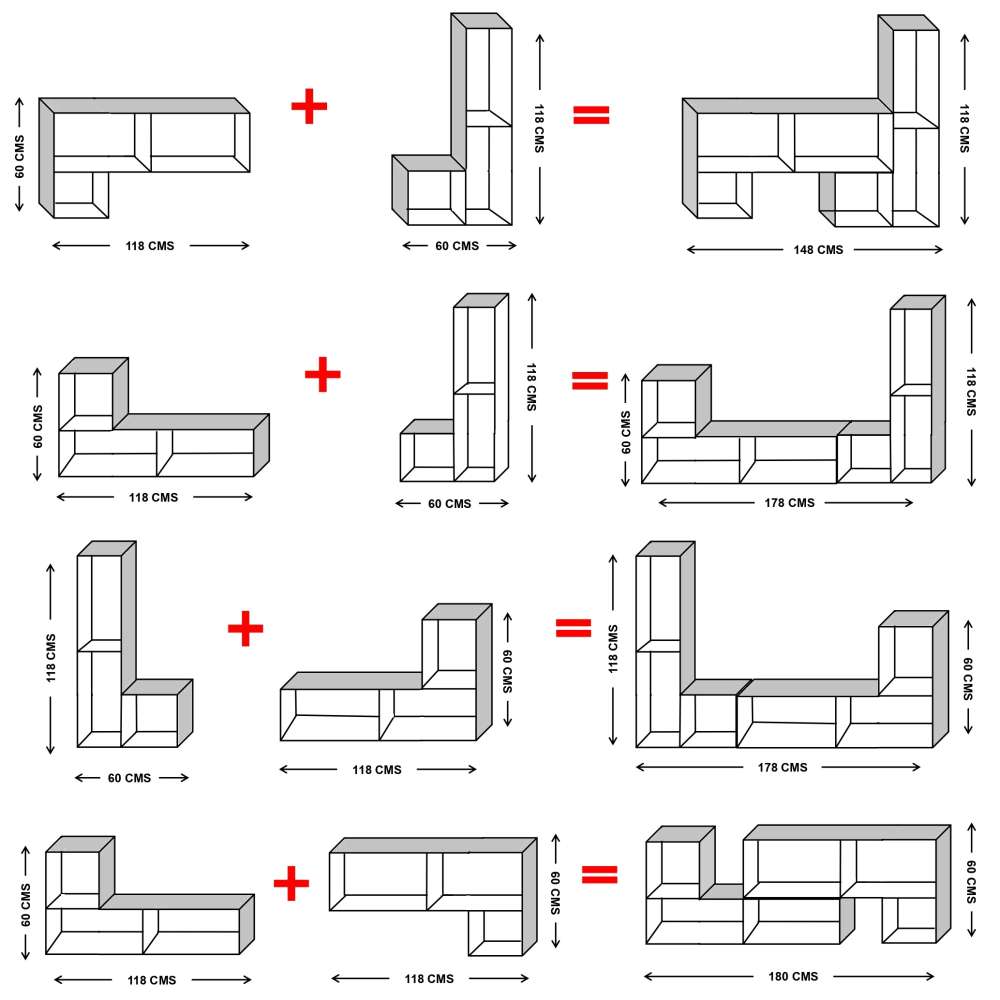 60 CMS
118 CMS
+
118 CMS
60 CMS
=
118 CMS
148 CMS

60 CMS
118 CMS
+
118 CMS
60 CMS
=
60 CMS
118 CMS
178 CMS

118 CMS
60 CMS
+
60 CMS
118 CMS
=
118 CMS
60 CMS
178 CMS

60 CMS
118 CMS
+
60 CMS
118 CMS
=
60 CMS
180 CMS