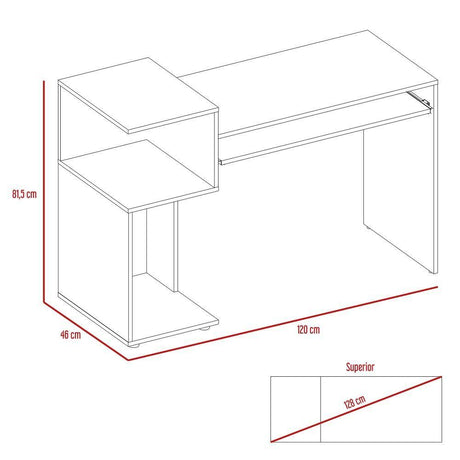 81,5 cm

46 cm

120 cm

Superior

128 cm