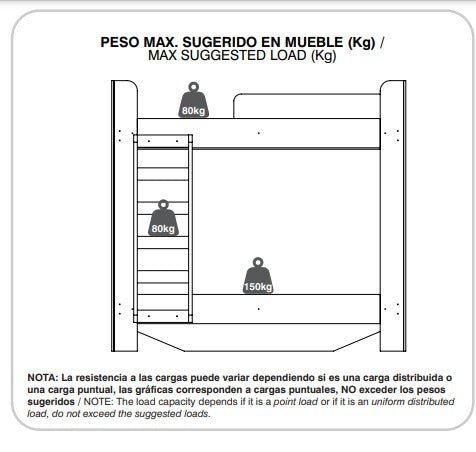 PESO MAX. SUGERIDO EN MUEBLE (Kg) /
MAX SUGGESTED LOAD (Kg)

80kg

80kg

150kg

NOTA: La resistencia a las cargas puede variar dependiendo si es una carga distribuida o una carga puntual, las gráficas corresponden a cargas puntuales, NO exceder los pesos sugeridos / NOTE: The load capacity depends if it is a point load or if it is an uniform distributed load, do not exceed the suggested loads.