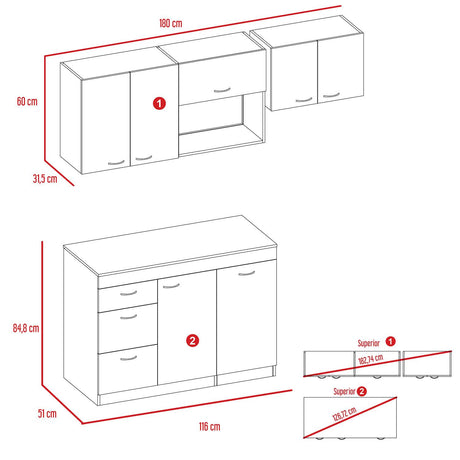 180 cm

60 cm

1

31,5 cm

84,8 cm

2

51 cm

116 cm

Superior 1

182,74 cm

Superior 2

126,72 cm