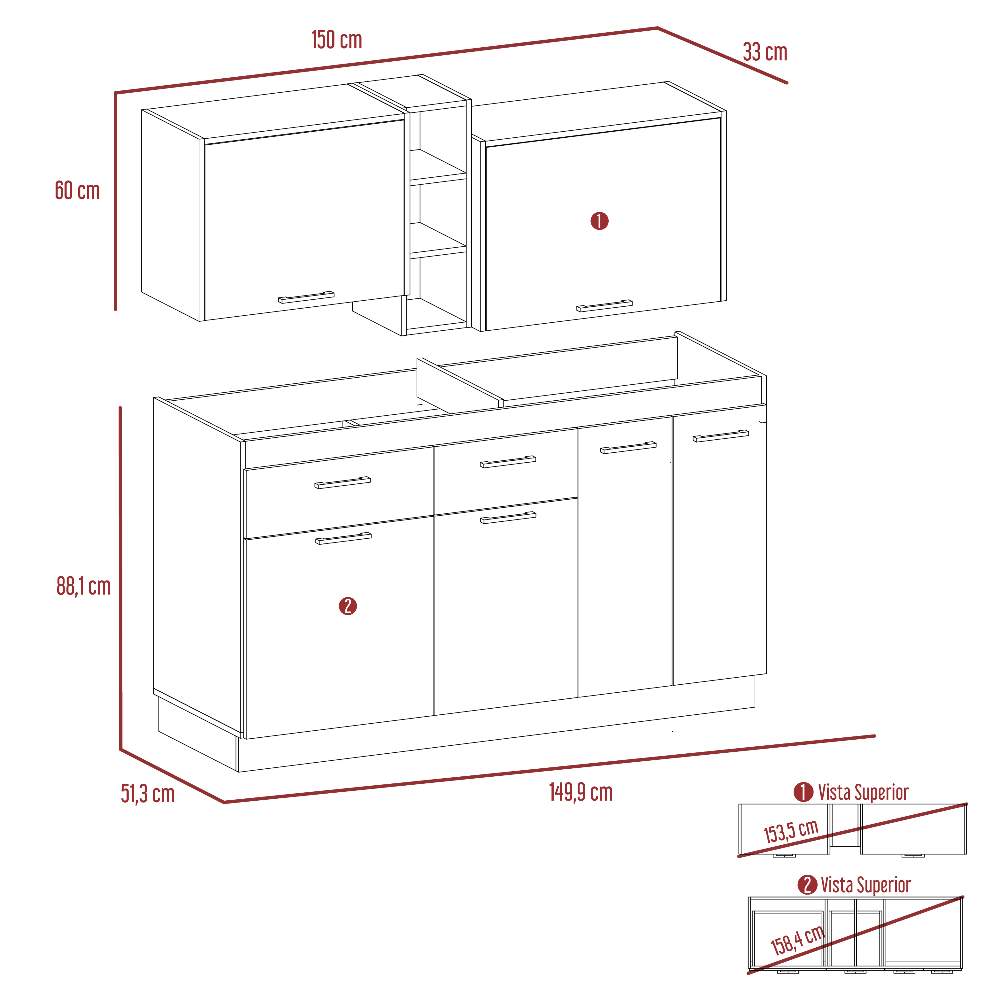 150 cm
33 cm
60 cm
1
88,1 cm
2
51,3 cm
149,9 cm
1 Vista Superior
153,5 cm
2 Vista Superior
158,4 cm