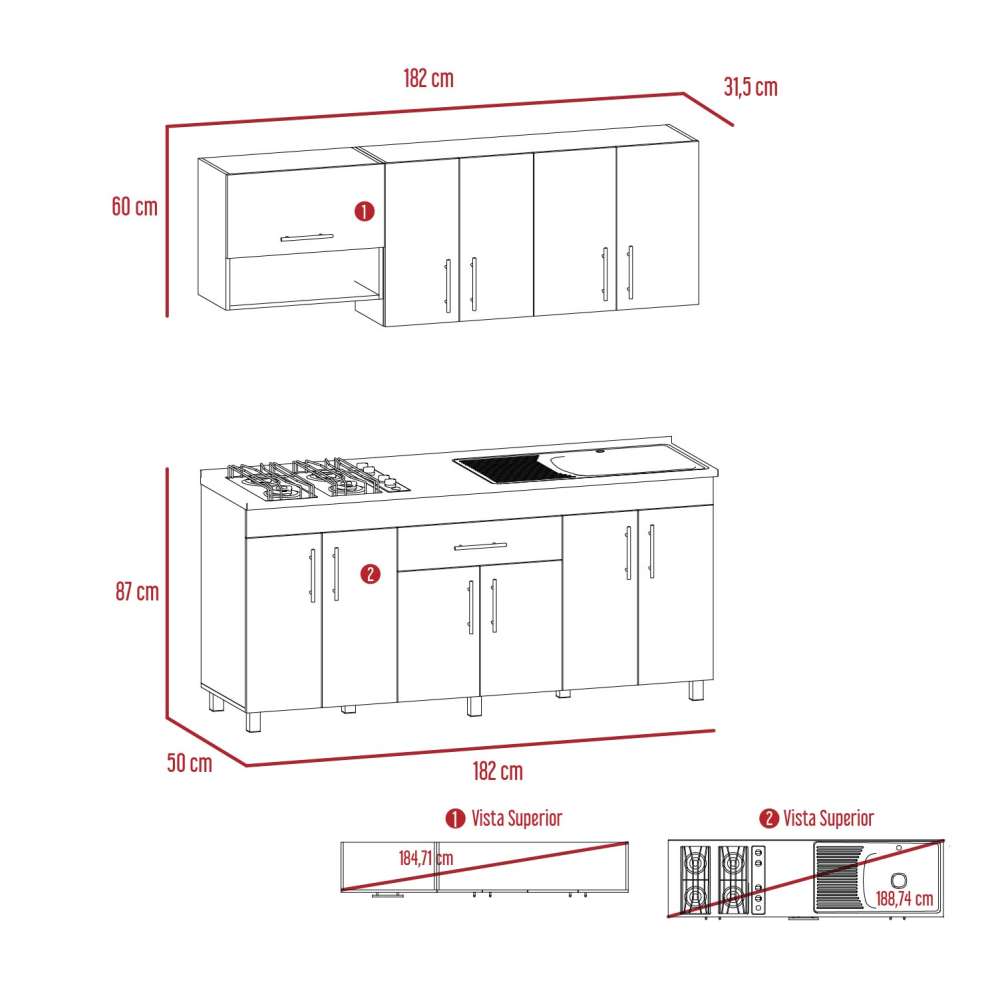 182 cm

31,5 cm

60 cm

1

87 cm

2

50 cm

182 cm

1 Vista Superior

184,71 cm

2 Vista Superior

188,74 cm