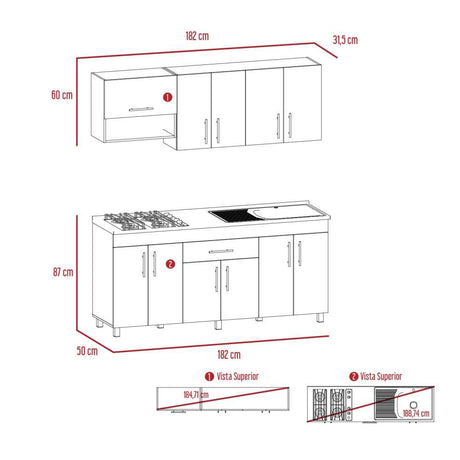 182 cm
31,5 cm
60 cm
1
87 cm
2
50 cm
182 cm
1 Vista Superior
184,71 cm
2 Vista Superior
188,74 cm