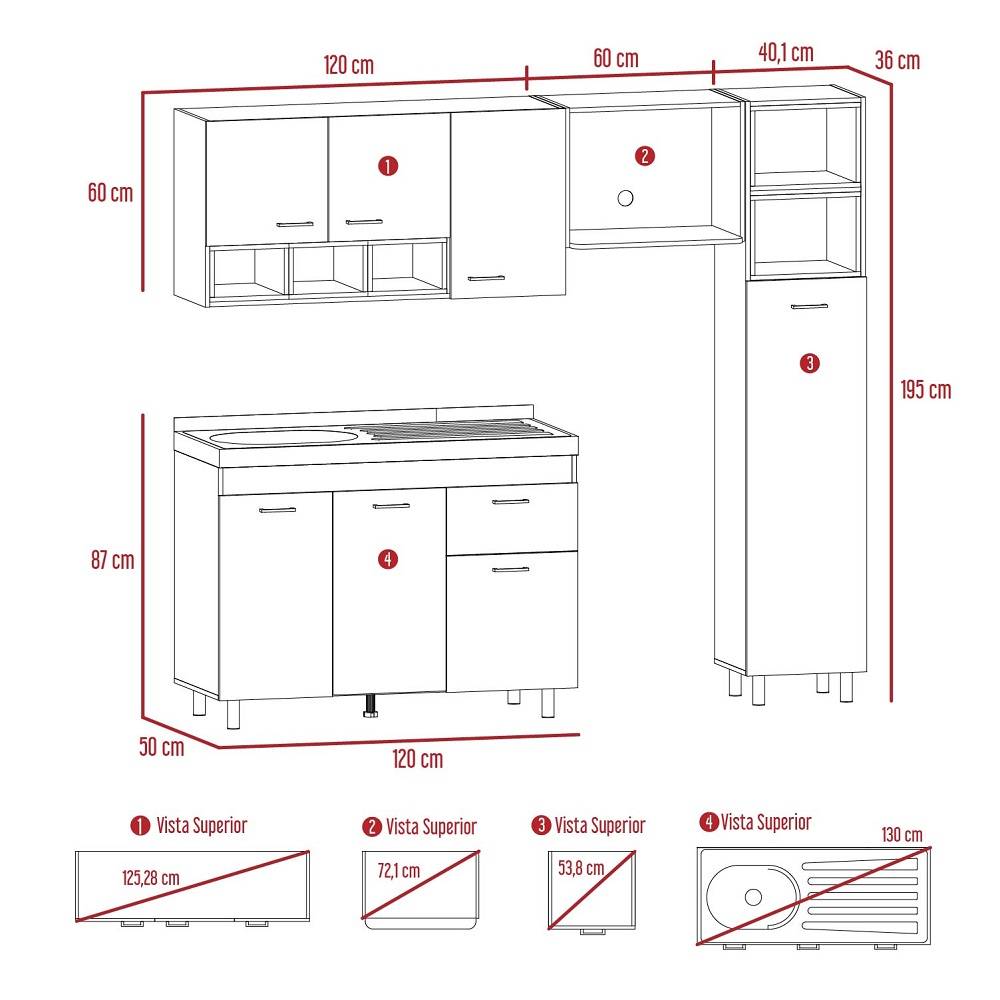 120 cm
60 cm
40,1 cm
36 cm
60 cm
1
2
3
195 cm
87 cm
4
50 cm
120 cm
1 Vista Superior
125,28 cm
2 Vista Superior
72,1 cm
3 Vista Superior
53,8 cm
4 Vista Superior
130 cm