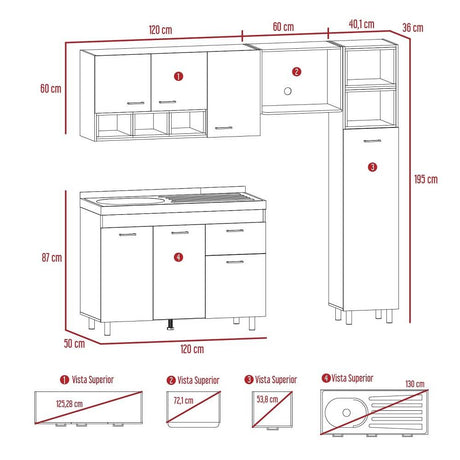 120 cm
60 cm
40,1 cm
36 cm
60 cm
1
2
3
195 cm
87 cm
4
50 cm
120 cm

1 Vista Superior
125,28 cm

2 Vista Superior
72,1 cm

3 Vista Superior
53,8 cm

4 Vista Superior
130 cm