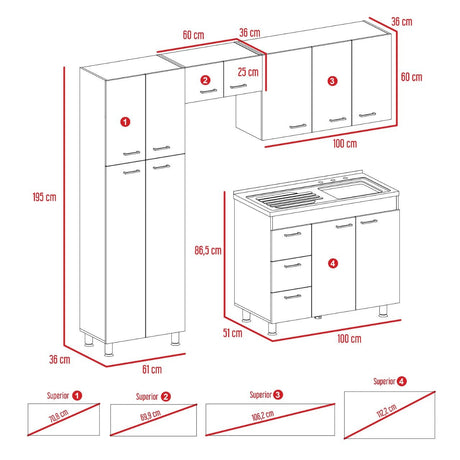 60 cm
36 cm
36 cm
25 cm
60 cm
2
3
1
100 cm
195 cm
86,5 cm
4
51 cm
100 cm
36 cm
61 cm

Superior 1
70,8 cm

Superior 2
69,9 cm

Superior 3
106,2 cm

Superior 4
112,2 cm