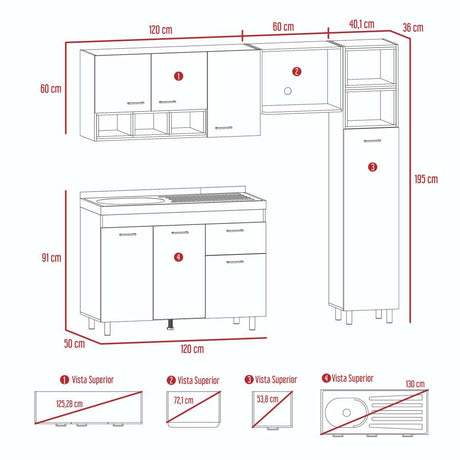 120 cm
60 cm
40,1 cm
36 cm
60 cm
1
2
3
195 cm
91 cm
4
50 cm
120 cm

1 Vista Superior
125,28 cm

2 Vista Superior
72,1 cm

3 Vista Superior
53,8 cm

4 Vista Superior
130 cm