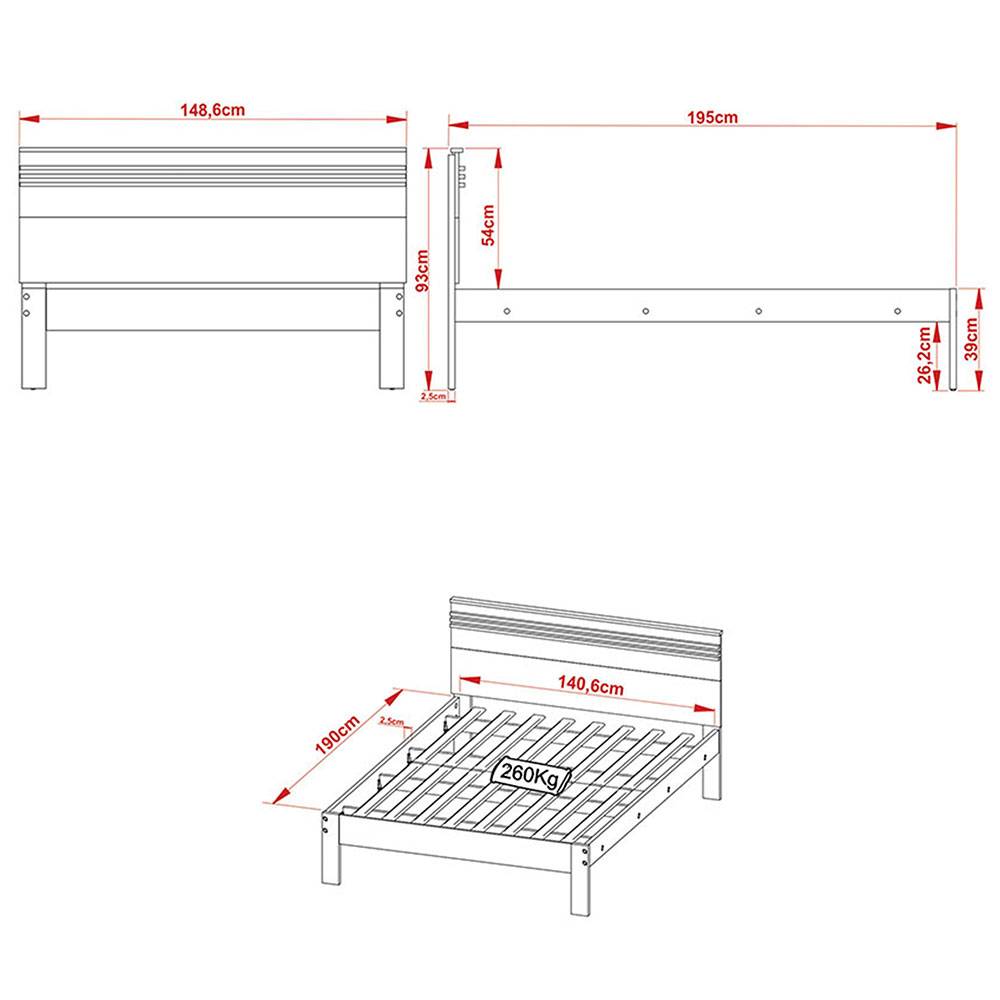 148,6cm

195cm

93cm

54cm

2,5cm

26,2cm

39cm

140,6cm

190cm

2,5cm

260Kg