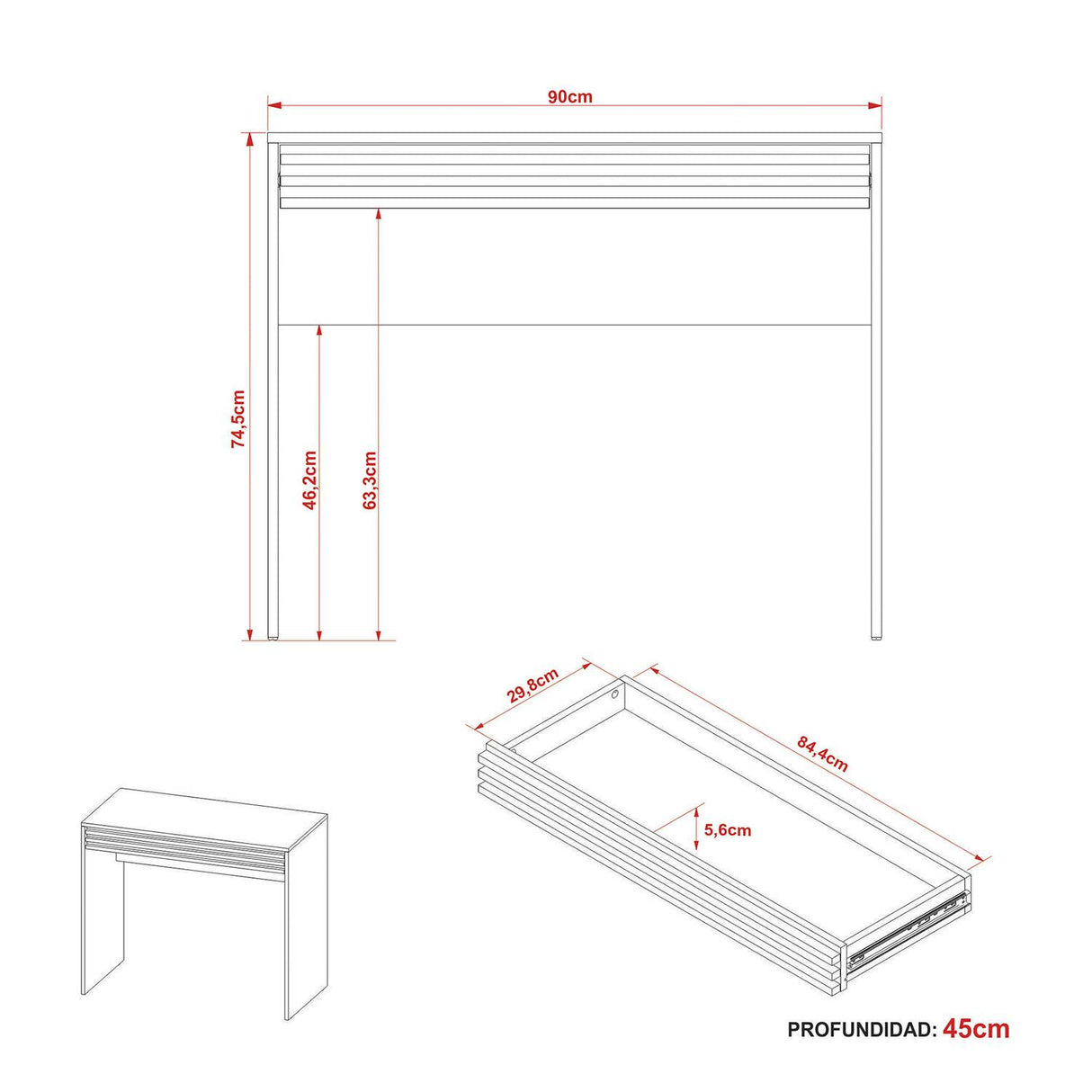 90cm

74,5cm

46,2cm

63,3cm

29,8cm

84,4cm

5,6cm

PROFUNDIDAD: 45cm