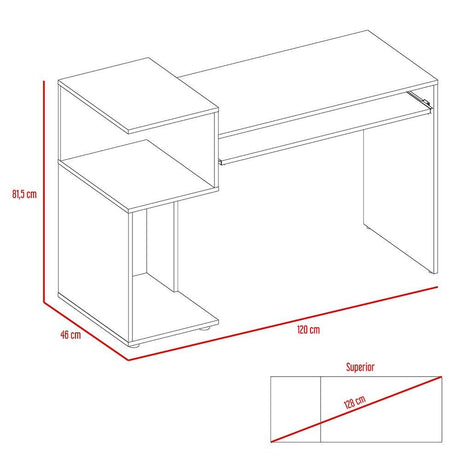 81,5 cm
46 cm
120 cm
Superior
128 cm