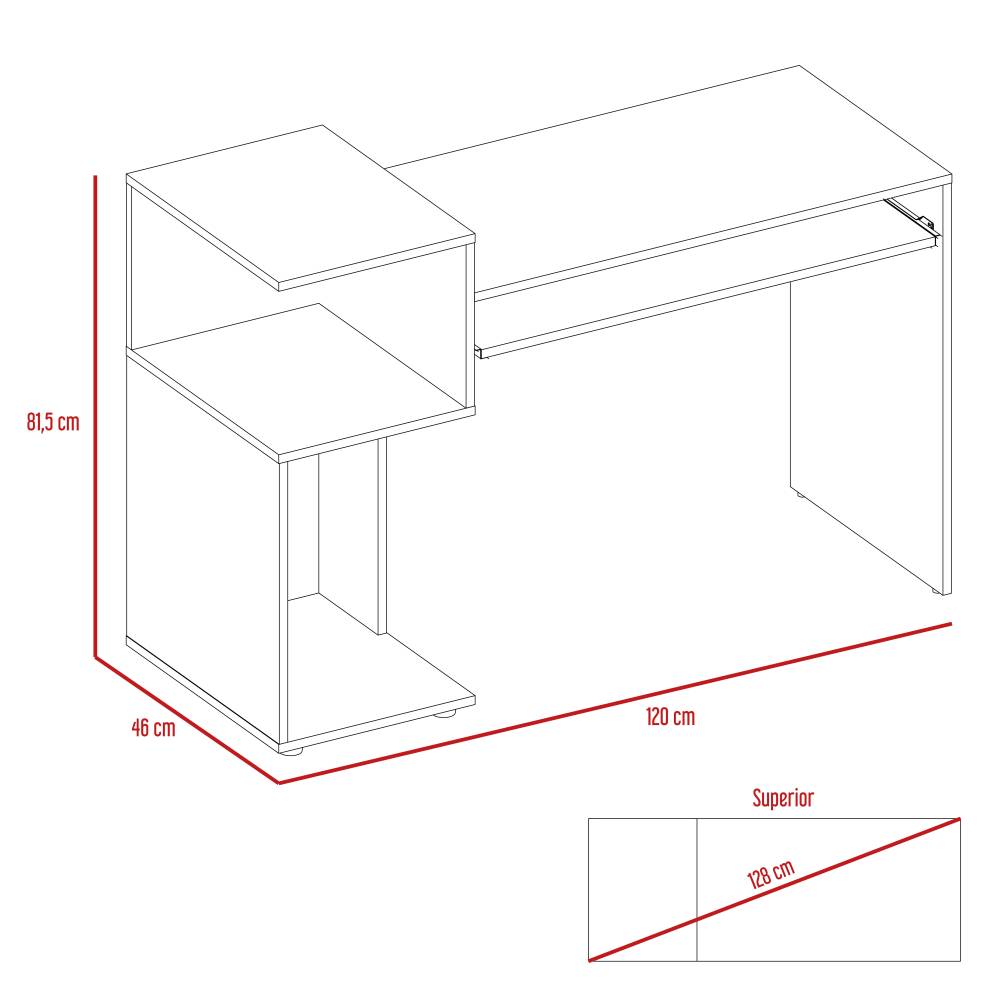 81,5 cm

46 cm

120 cm

Superior

128 cm