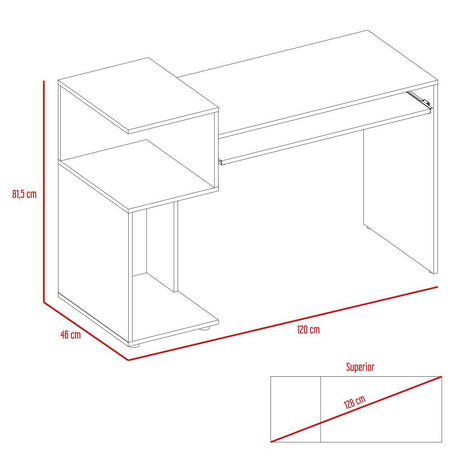 81,5 cm

46 cm

120 cm

Superior

128 cm