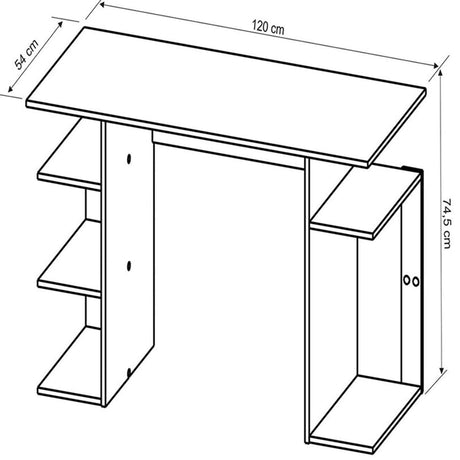 54 cm
120 cm
74,5 cm