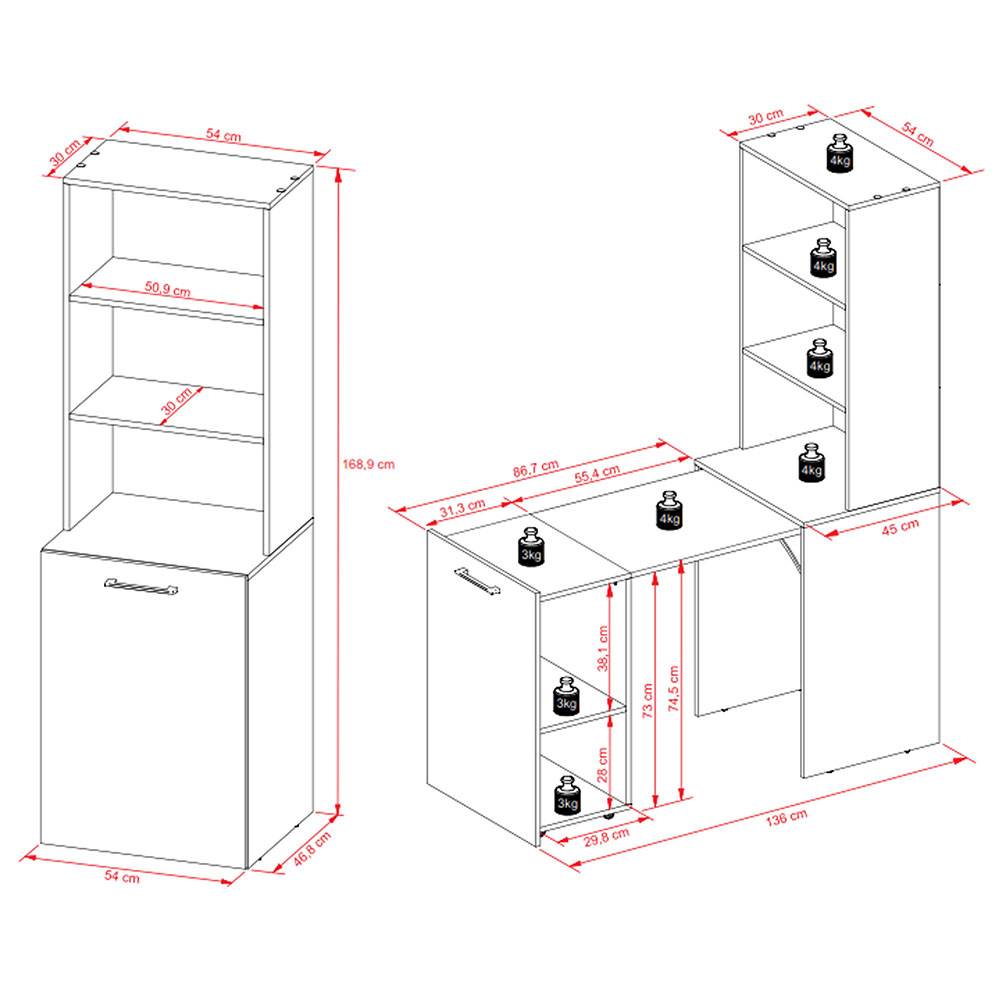 30 cm
54 cm
50,9 cm
30 cm
168,9 cm
54 cm
46,8 cm

30 cm
54 cm
4kg
4kg
4kg
4kg
86,7 cm
55,4 cm
31,3 cm
4kg
3kg
45 cm
38,1 cm
3kg
73 cm
74,5 cm
28 cm
3kg
29,8 cm
136 cm