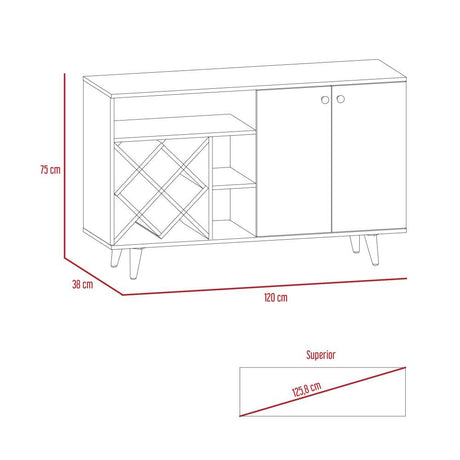 75 cm

38 cm

120 cm

Superior

125,8 cm