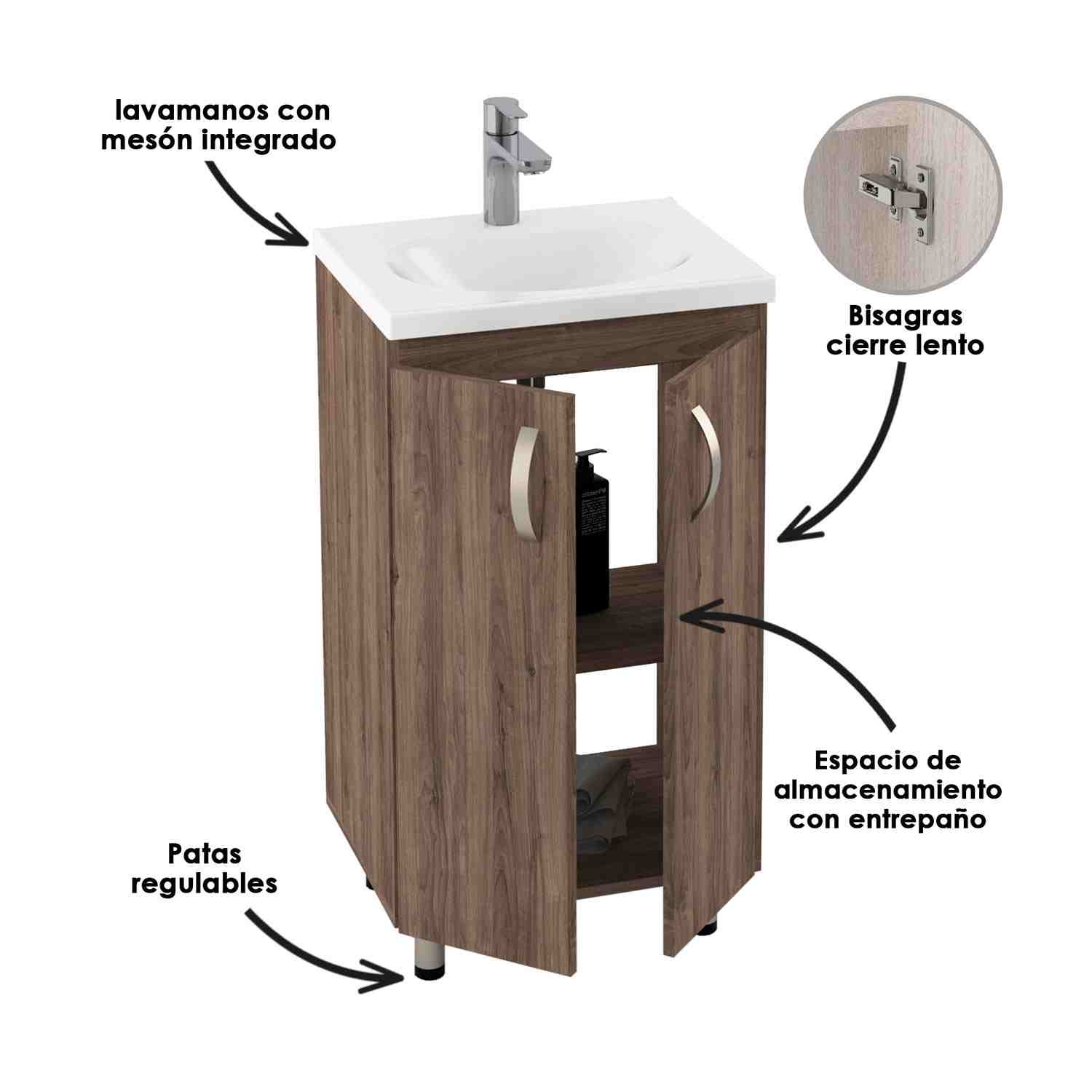 lavamanos con mesón integrado

Bisagras cierre lento

Espacio de almacenamiento con entrepaño

Patas regulables