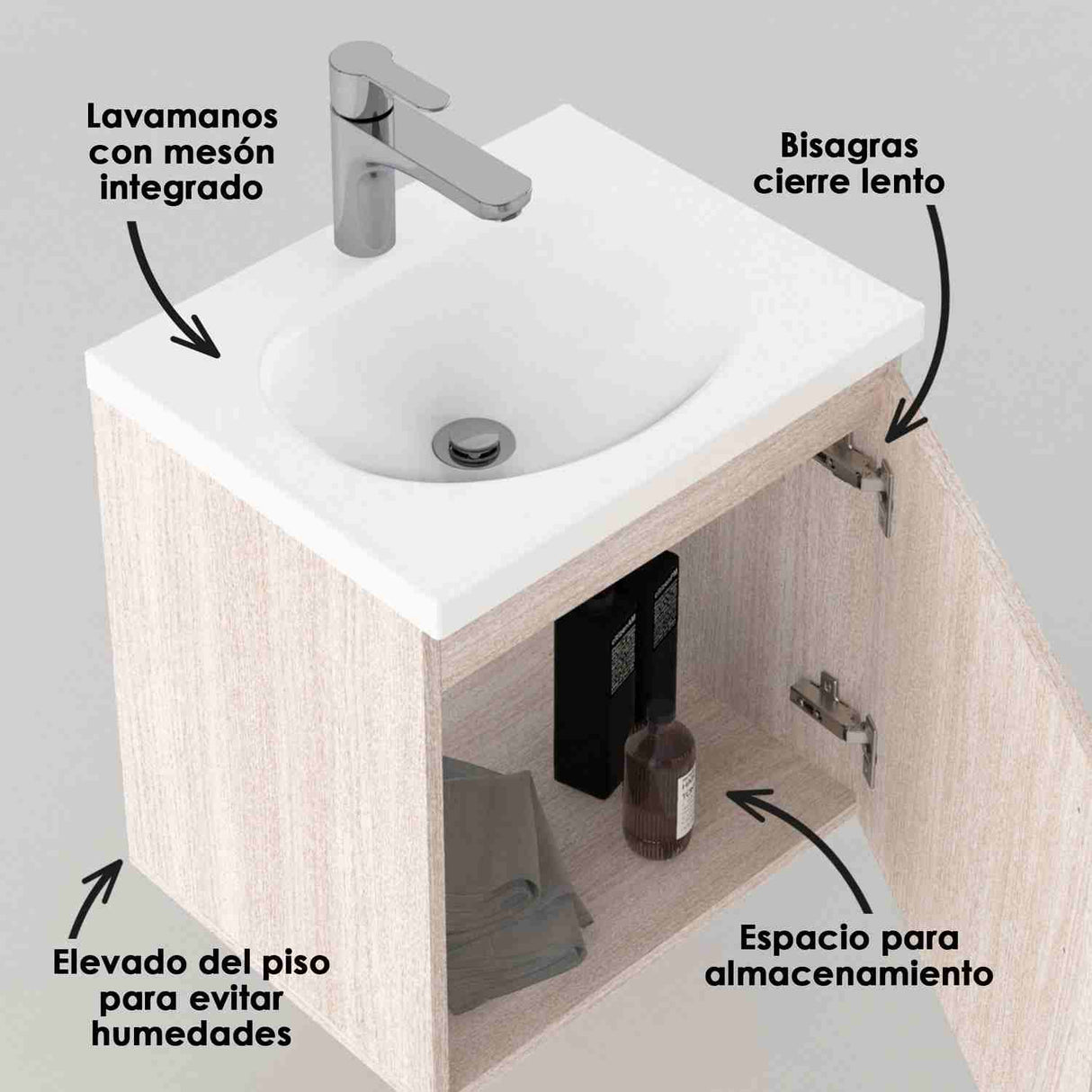 Lavamanos con mesón integrado

Bisagras cierre lento

Elevado del piso para evitar humedades

Espacio para almacenamiento