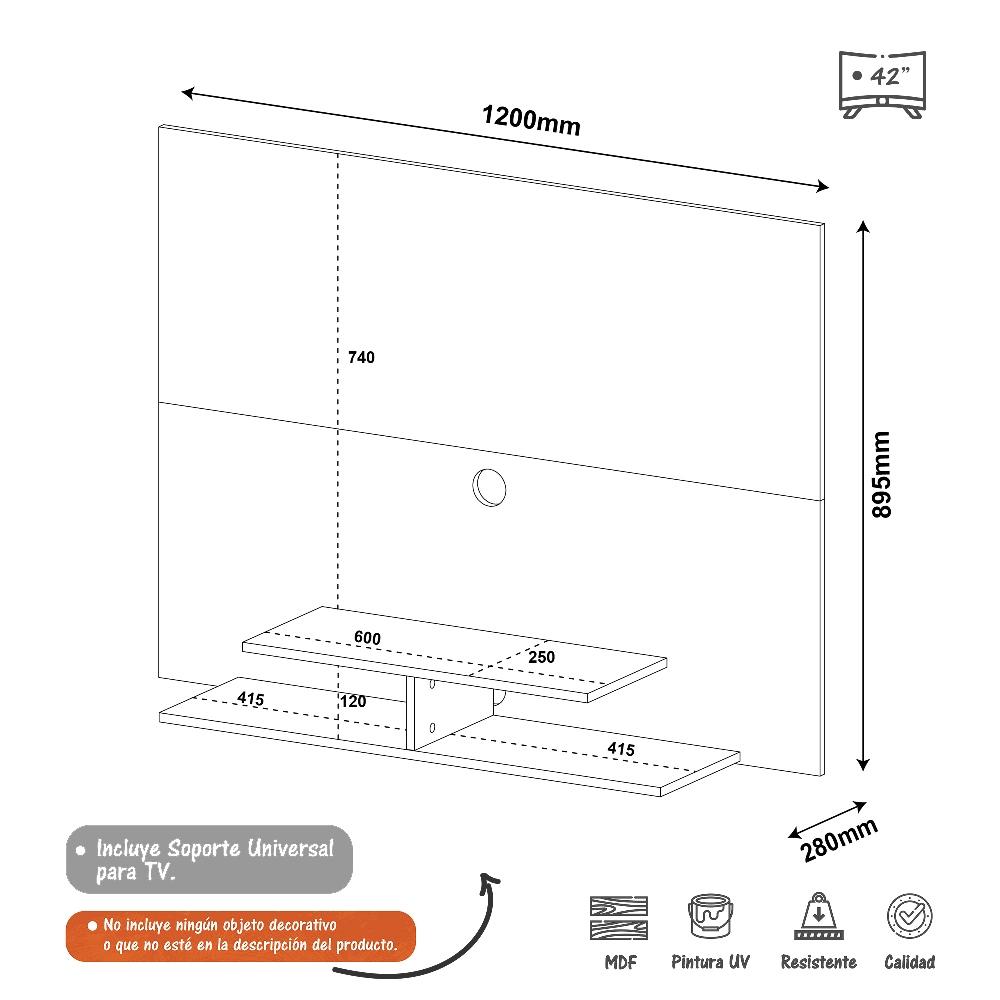 42"

1200mm

740

895mm

600

250

415

120

415

280mm

Incluye Soporte Universal para TV.

No incluye ningún objeto decorativo o que no esté en la descripción del producto.

MDF

Pintura UV

Resistente

Calidad