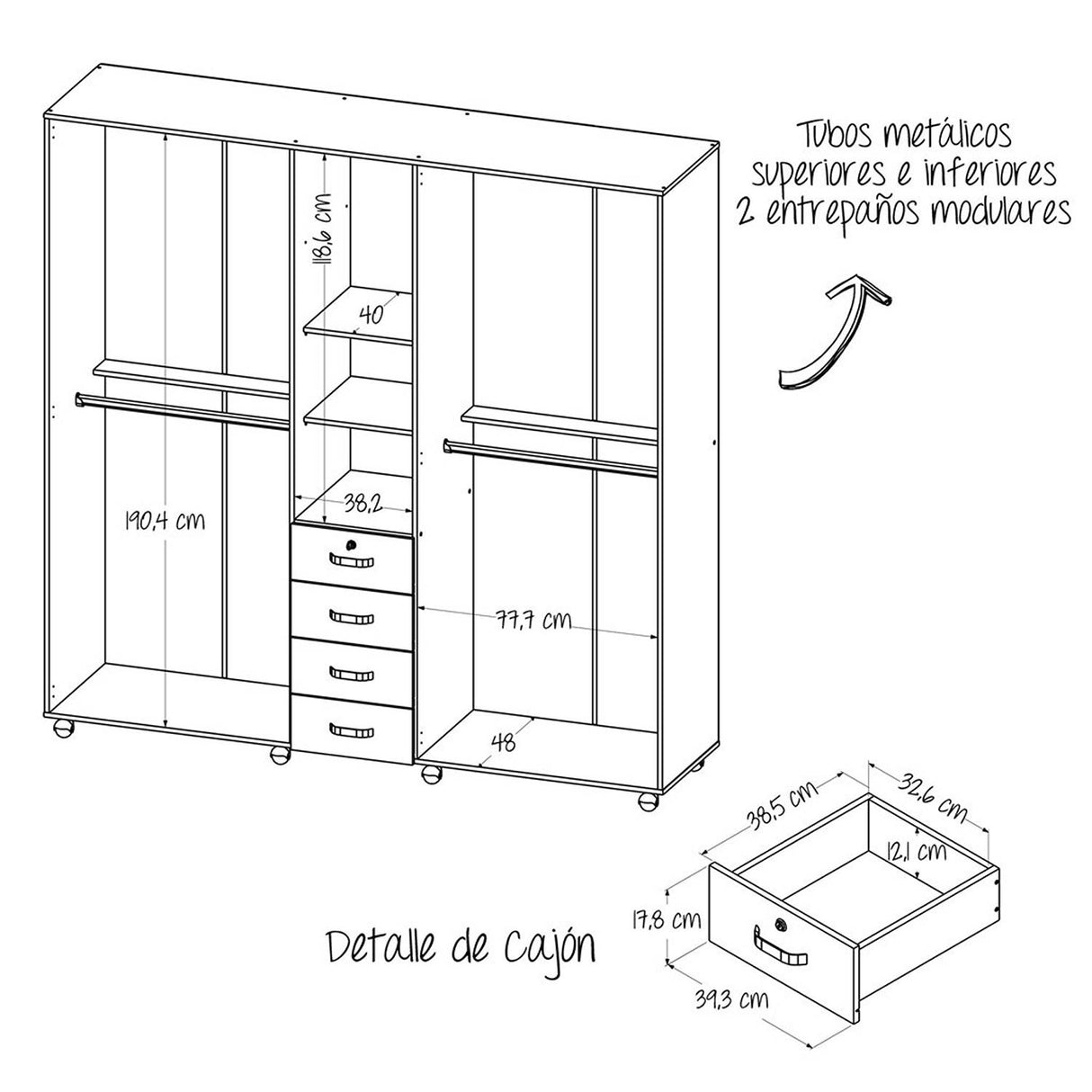 Tubos metálicos superiores e inferiores 2 entrepaños modulares

118,6 cm

40

38,2

190,4 cm

77,7 cm

48

38,5 cm

32,6 cm

12,1 cm

17,8 cm

39,3 cm

Detalle de Cajón