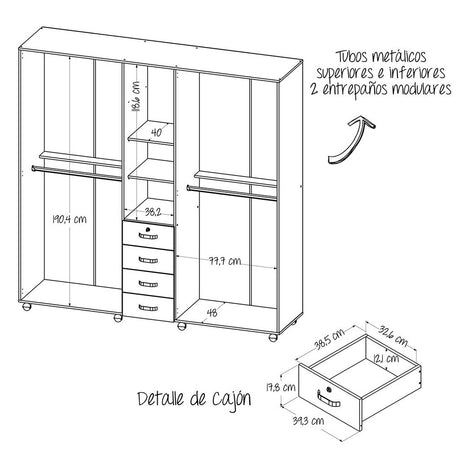 Tubos metálicos superiores e inferiores 2 entrepaños modulares

18,6 cm

40

38,2

190,4 cm

77,7 cm

48

38,5 cm

32,6 cm

12,1 cm

17,8 cm

39,3 cm

Detalle de Cajón