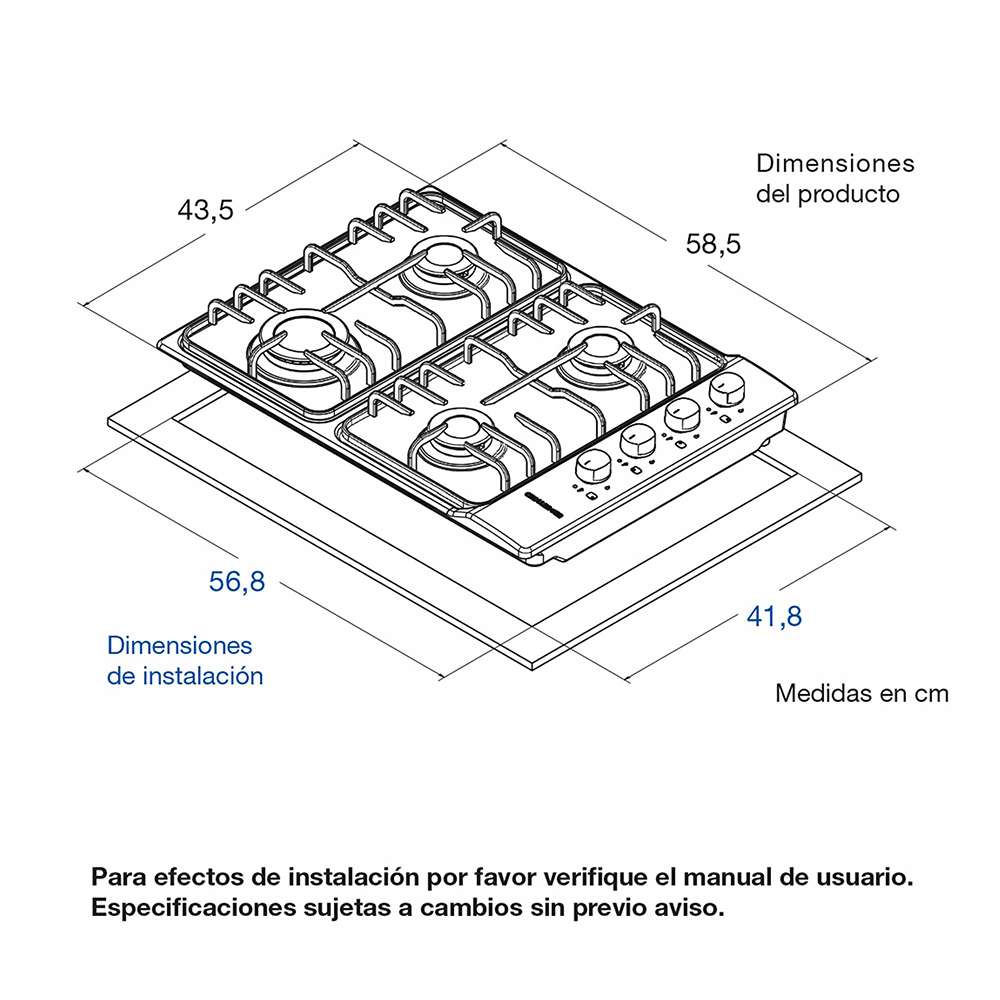 Dimensiones del producto

43,5

58,5

56,8

41,8

Dimensiones de instalación

Medidas en cm

Para efectos de instalación por favor verifique el manual de usuario.
Especificaciones sujetas a cambios sin previo aviso.