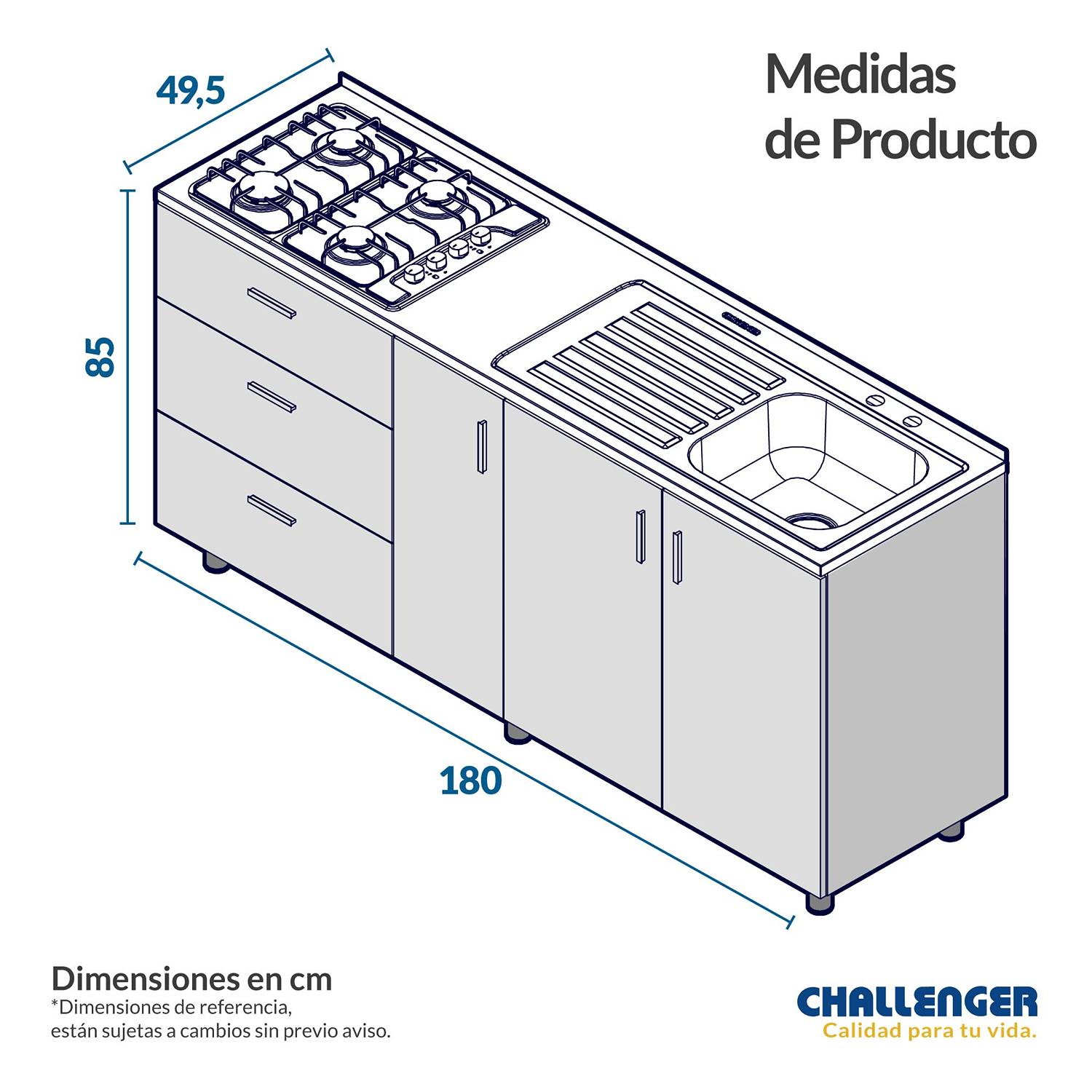 Medidas
de Producto

49,5

85

180

Dimensiones en cm
*Dimensiones de referencia,
están sujetas a cambios sin previo aviso.

CHALLENGER
Calidad para tu vida.