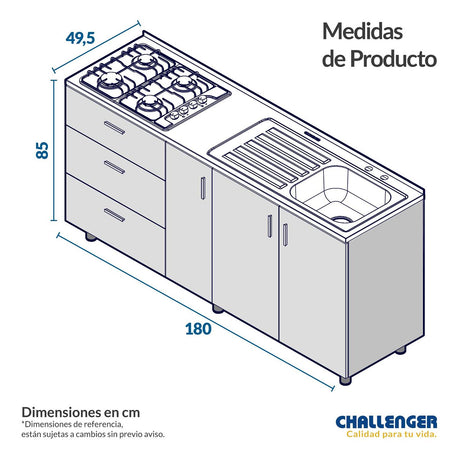 Medidas de Producto

49,5

85

180

Dimensiones en cm
*Dimensiones de referencia, están sujetas a cambios sin previo aviso.

CHALLENGER
Calidad para tu vida.