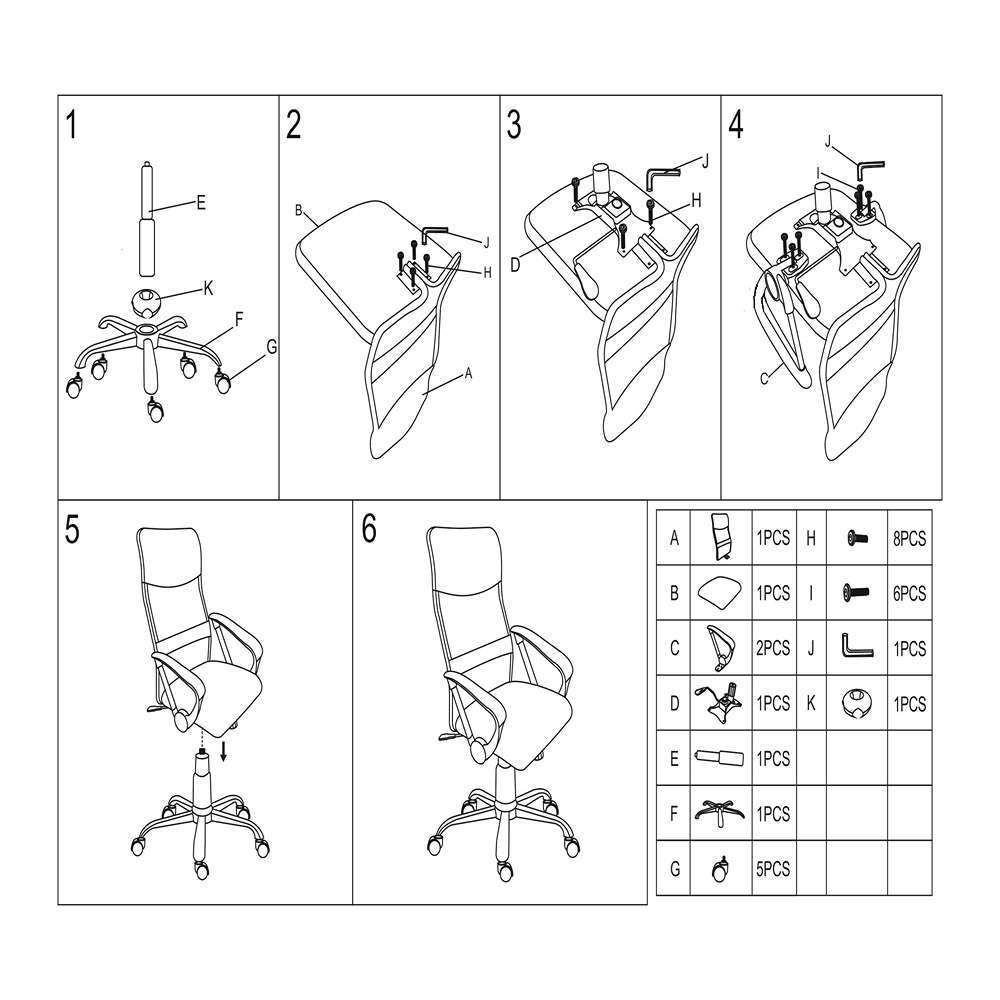 1

E
K
F
G

2

B
J
H
A

3

J
H
D

4

J
I
C

5

6

| A | | 1PCS | H | | 8PCS |
|---|---|---|---|---|---|
| B | | 1PCS | I | | 6PCS |
| C | | 2PCS | J | | 1PCS |
| D | | 1PCS | K | | 1PCS |
| E | | 1PCS | | | |
| F | | 1PCS | | | |
| G | | 5PCS | | | |